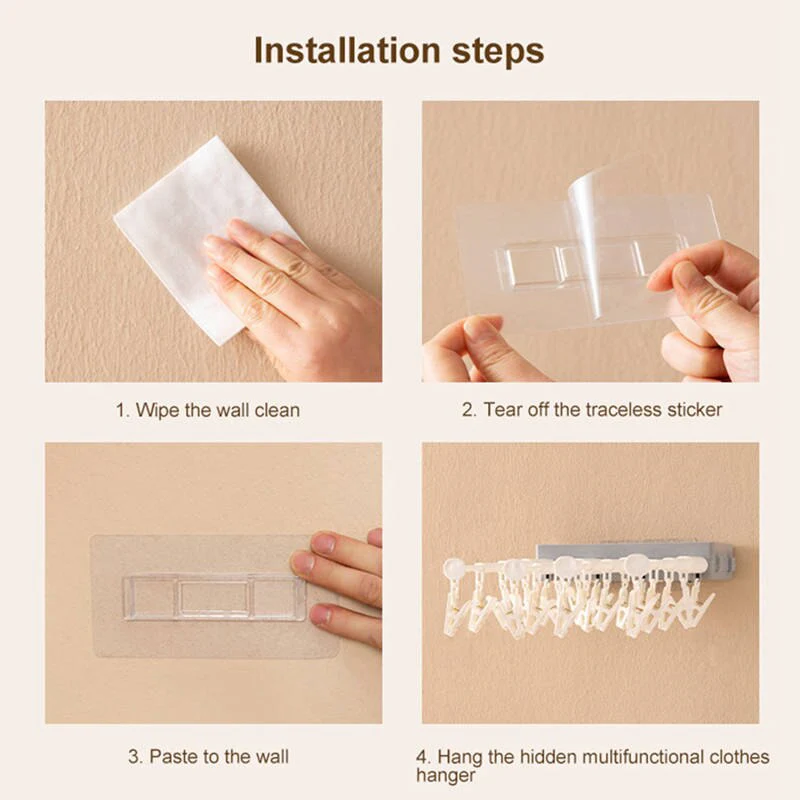 Installation steps

1. Wipe the wall clean

2. Tear off the traceless sticker

3. Paste to the wall

4. Hang the hidden multifunctional clothes hanger