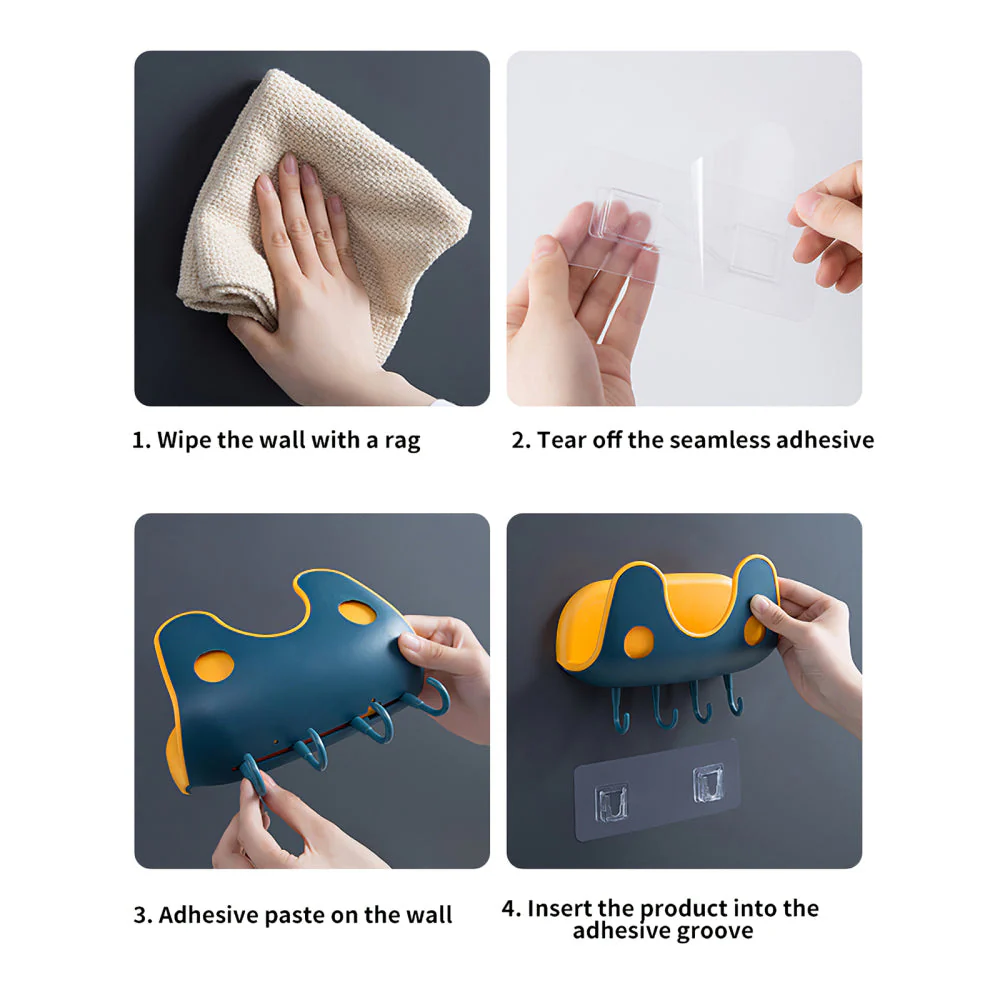 1. Wipe the wall with a rag

2. Tear off the seamless adhesive

3. Adhesive paste on the wall

4. Insert the product into the adhesive groove