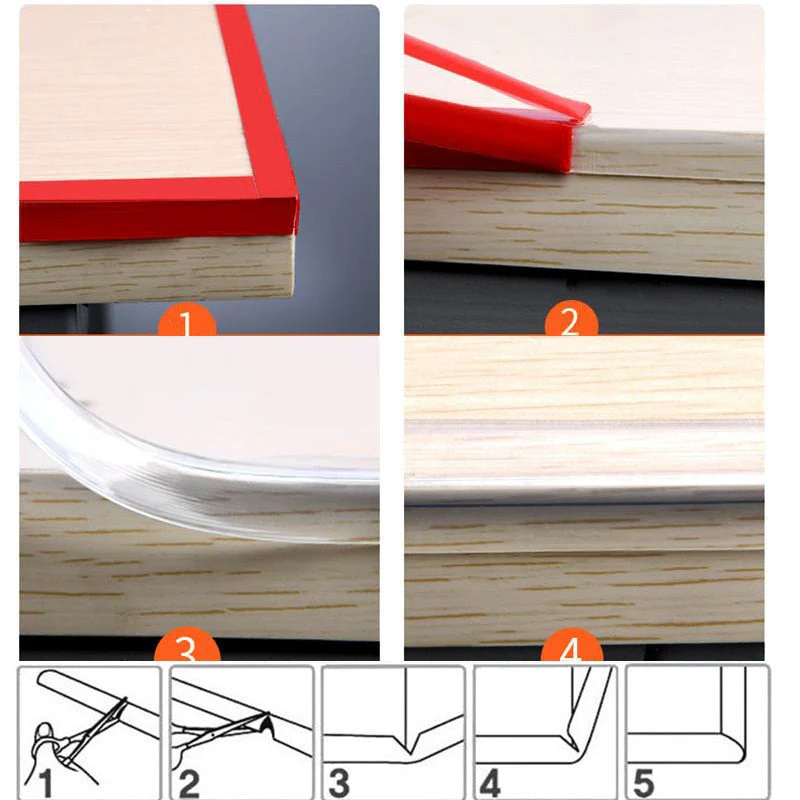 1
2
3
4
1
2
3
4
5