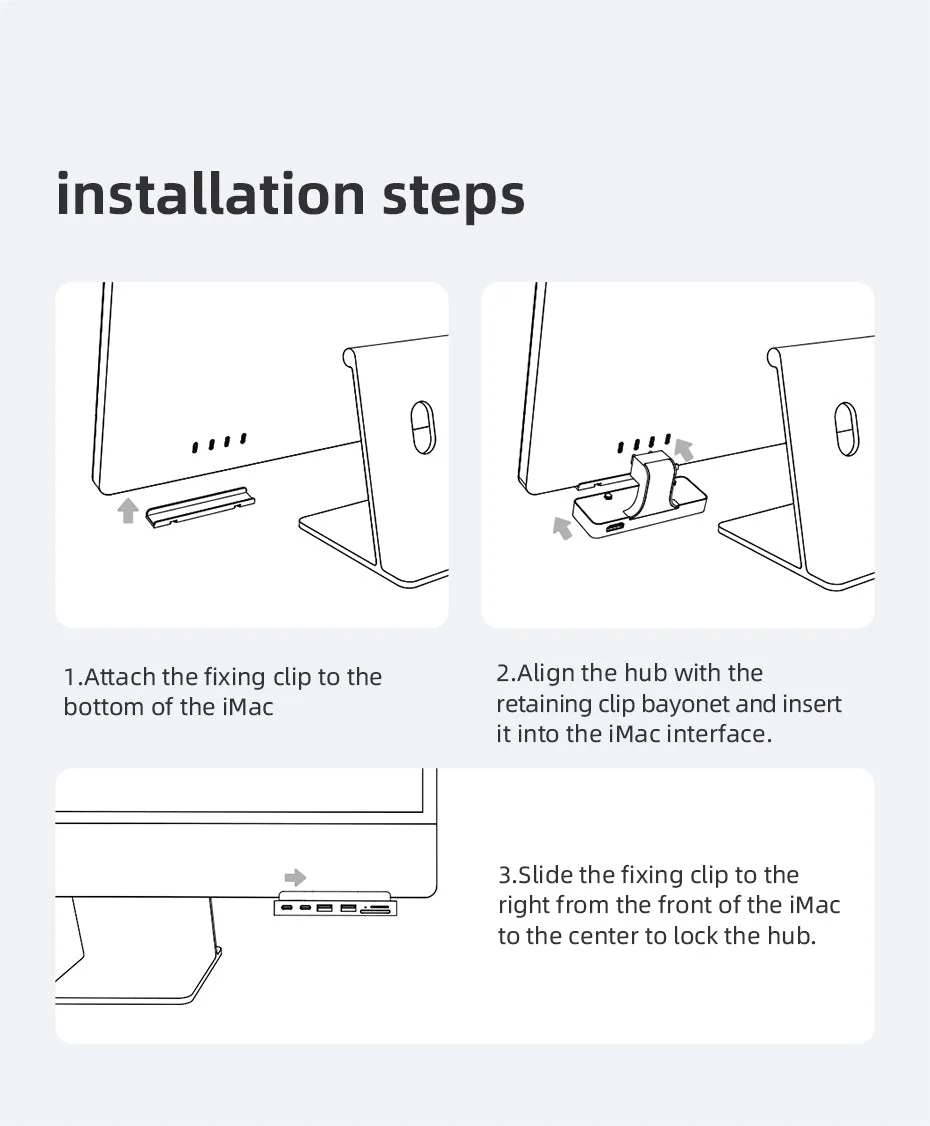 installation steps

1.Attach the fixing clip to the bottom of the iMac

2.Align the hub with the retaining clip bayonet and insert it into the iMac interface.

3.Slide the fixing clip to the right from the front of the iMac to the center to lock the hub.