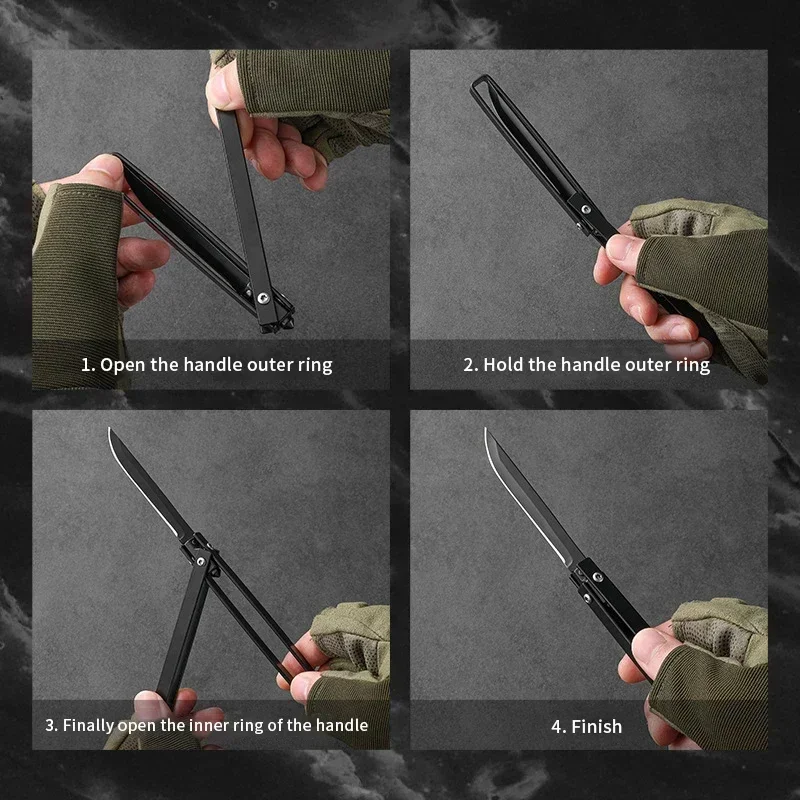 1. Open the handle outer ring

2. Hold the handle outer ring

3. Finally open the inner ring of the handle

4. Finish