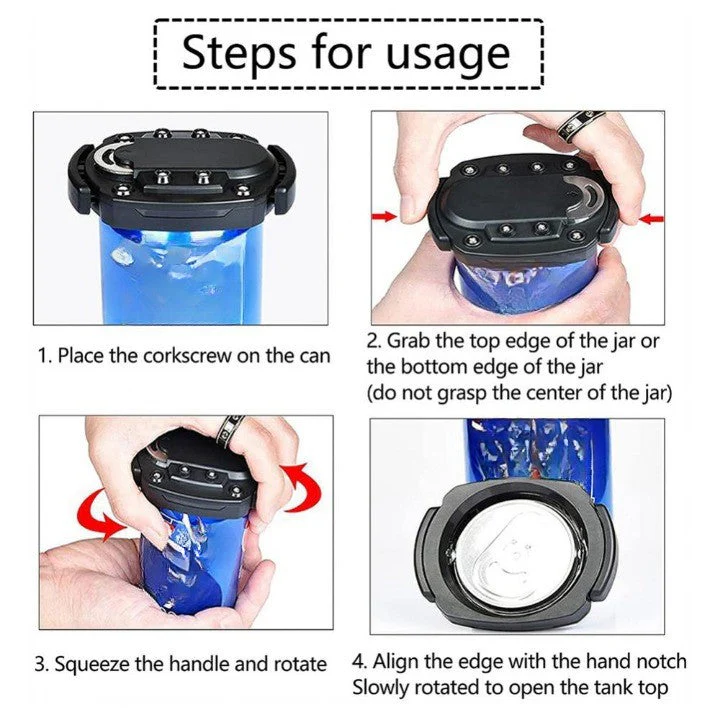 Steps for usage

1. Place the corkscrew on the can

2. Grab the top edge of the jar or the bottom edge of the jar
(do not grasp the center of the jar)

3. Squeeze the handle and rotate

4. Align the edge with the hand notch
Slowly rotated to open the tank top