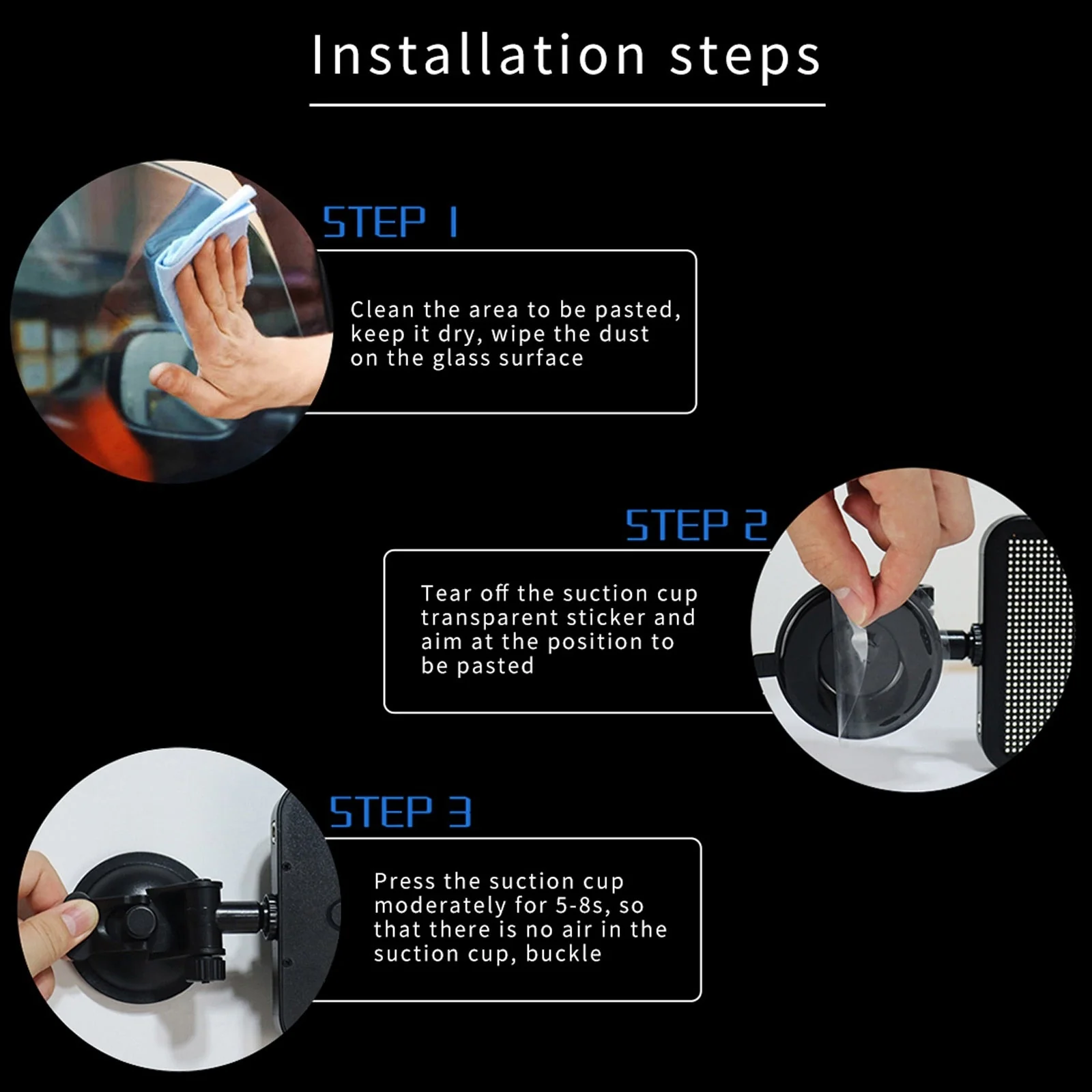 Installation steps

STEP 1

Clean the area to be pasted, keep it dry, wipe the dust on the glass surface

STEP 2

Tear off the suction cup transparent sticker and aim at the position to be pasted

STEP 3

Press the suction cup moderately for 5-8s, so that there is no air in the suction cup, buckle