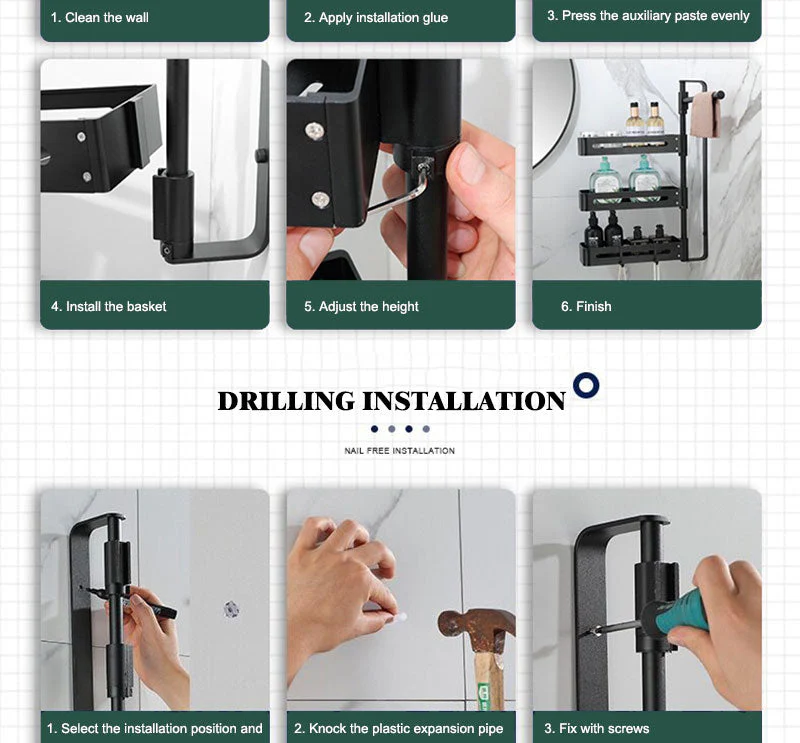 1. Clean the wall

2. Apply installation glue

3. Press the auxiliary paste evenly

4. Install the basket

5. Adjust the height

6. Finish

DRILLING INSTALLATION

NAIL FREE INSTALLATION

1. Select the installation position and

2. Knock the plastic expansion pipe

3. Fix with screws