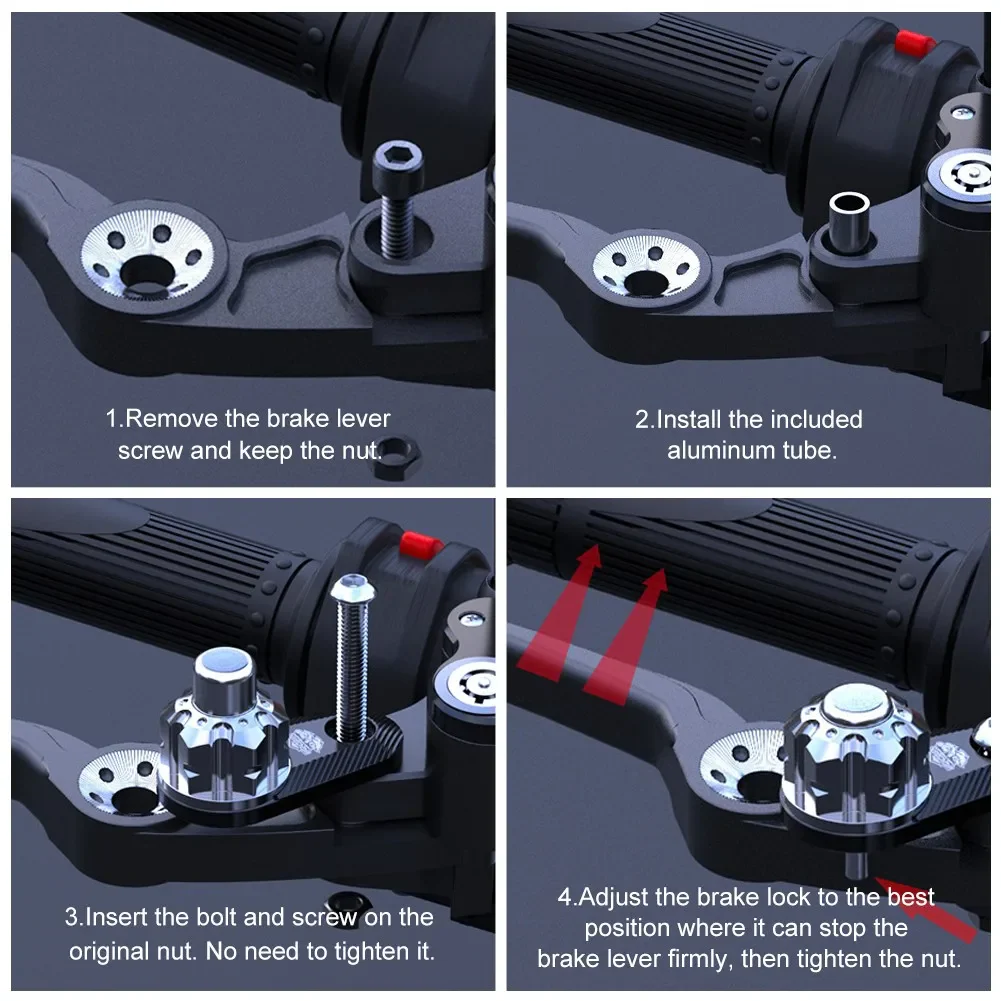 1.Remove the brake lever screw and keep the nut.

2.Install the included aluminum tube.

3.Insert the bolt and screw on the original nut. No need to tighten it.

4.Adjust the brake lock to the best position where it can stop the brake lever firmly, then tighten the nut.