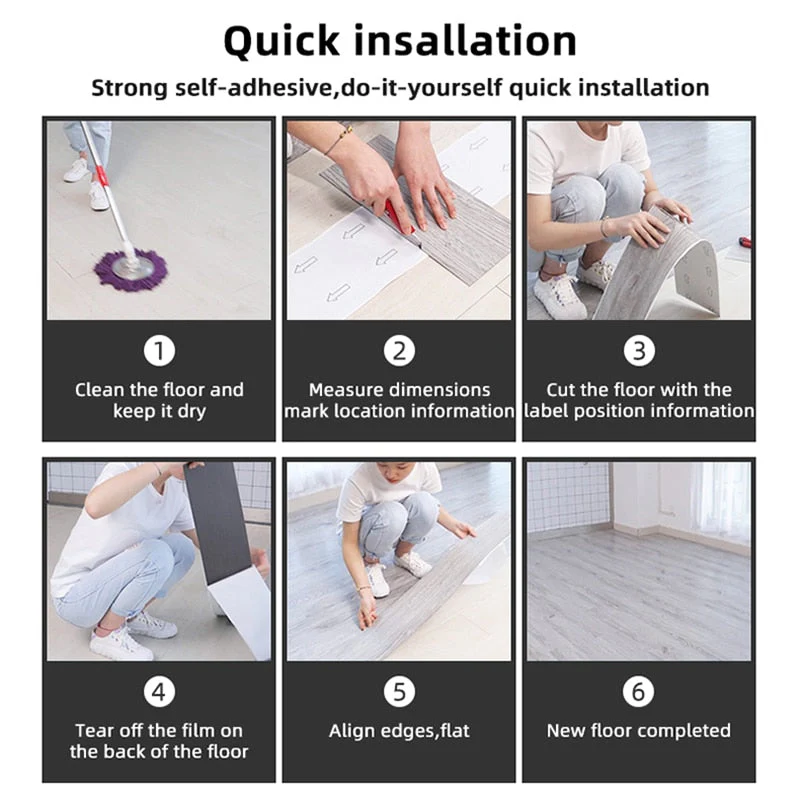 Quick insallation

Strong self-adhesive,do-it-yourself quick installation

1
Clean the floor and keep it dry

2
Measure dimensions mark location information

3
Cut the floor with the label position information

4
Tear off the film on the back of the floor

5
Align edges,flat

6
New floor completed