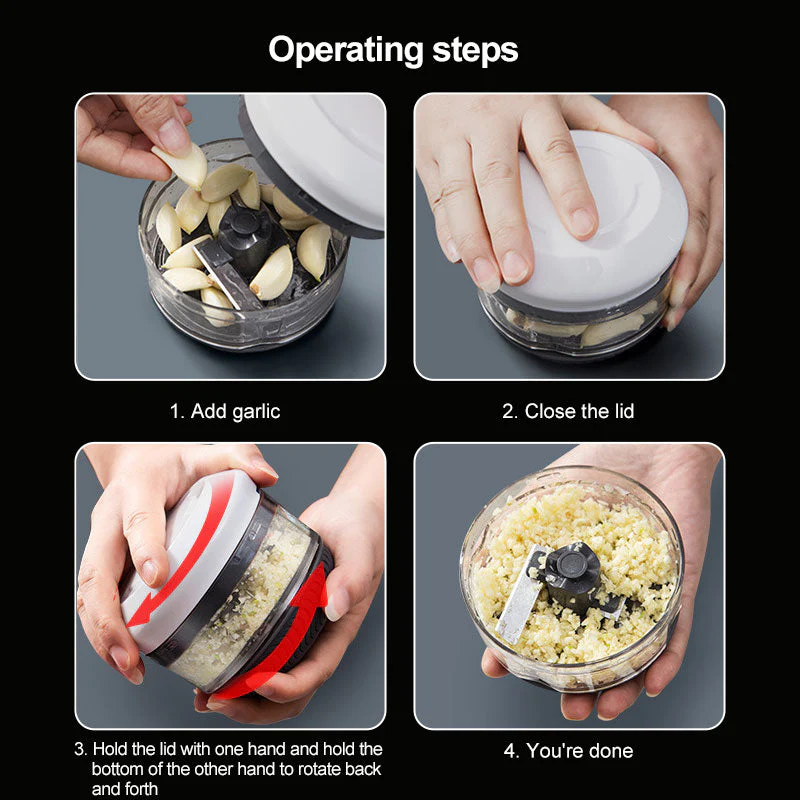 Operating steps

1. Add garlic

2. Close the lid

3. Hold the lid with one hand and hold the bottom of the other hand to rotate back and forth

4. You're done