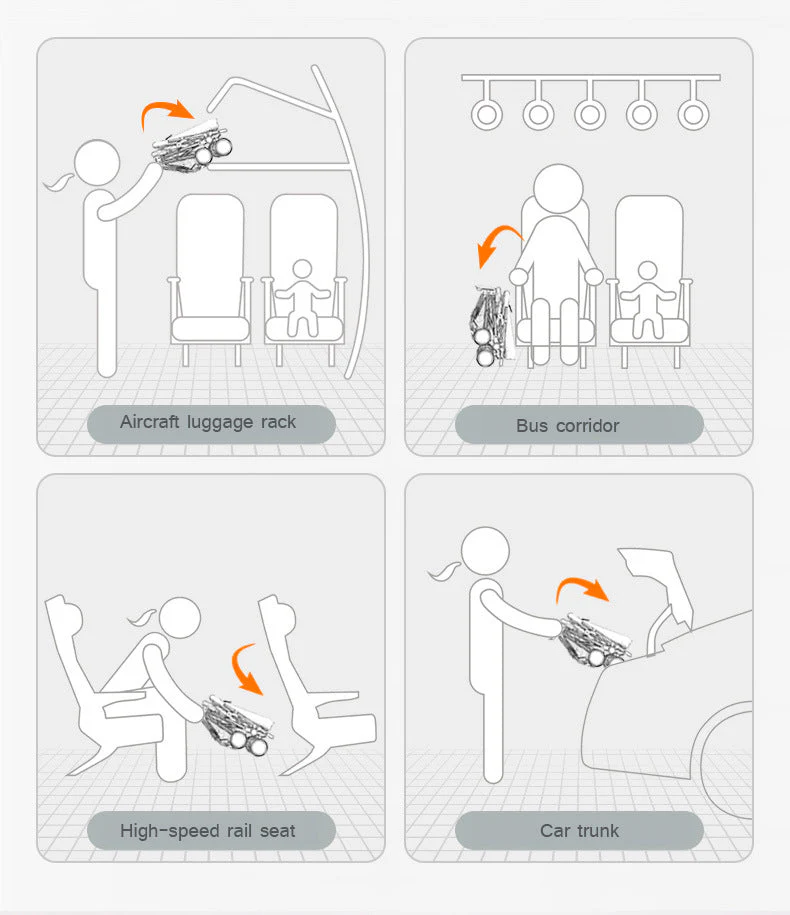 Aircraft luggage rack

Bus corridor

High-speed rail seat

Car trunk