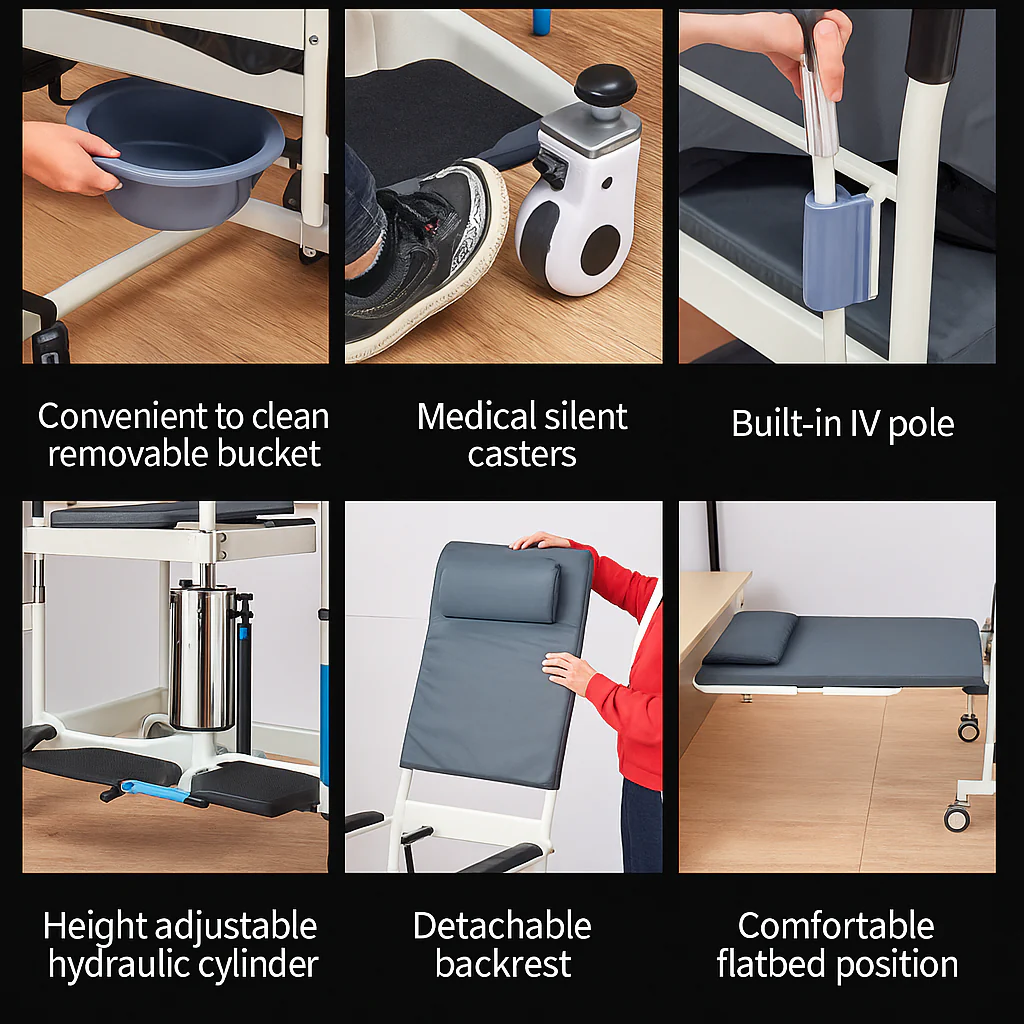 Convenient to clean removable bucket

Medical silent casters

Built-in IV pole

Height adjustable hydraulic cylinder

Detachable backrest

Comfortable flatbed position