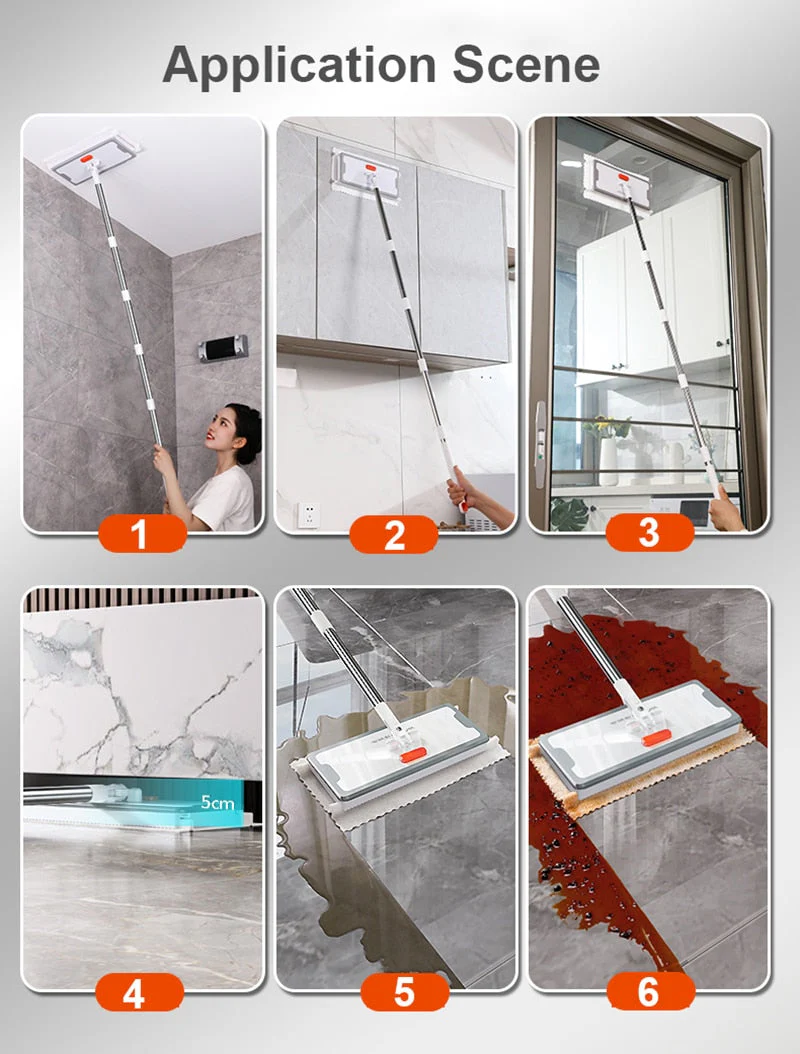 Application Scene

1

2

3

5cm

4

5

6