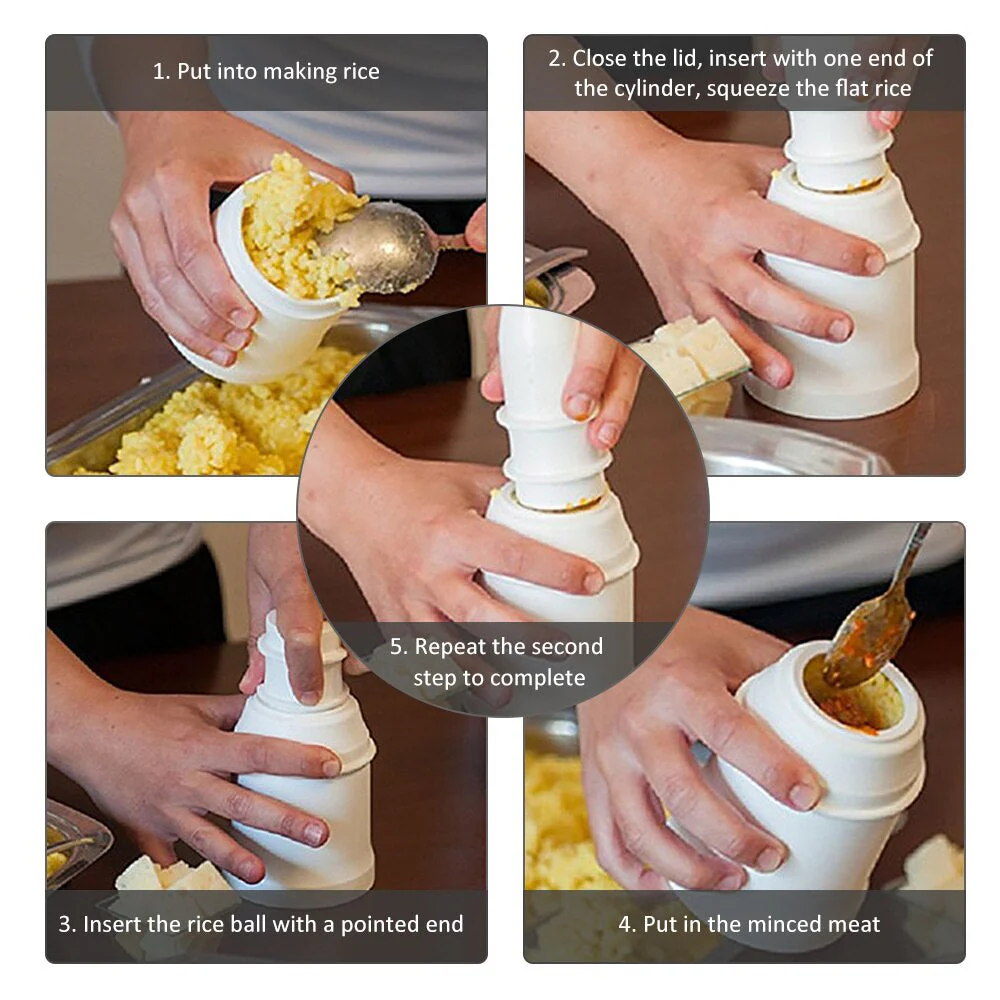 1. Put into making rice

2. Close the lid, insert with one end of the cylinder, squeeze the flat rice

5. Repeat the second step to complete

3. Insert the rice ball with a pointed end

4. Put in the minced meat