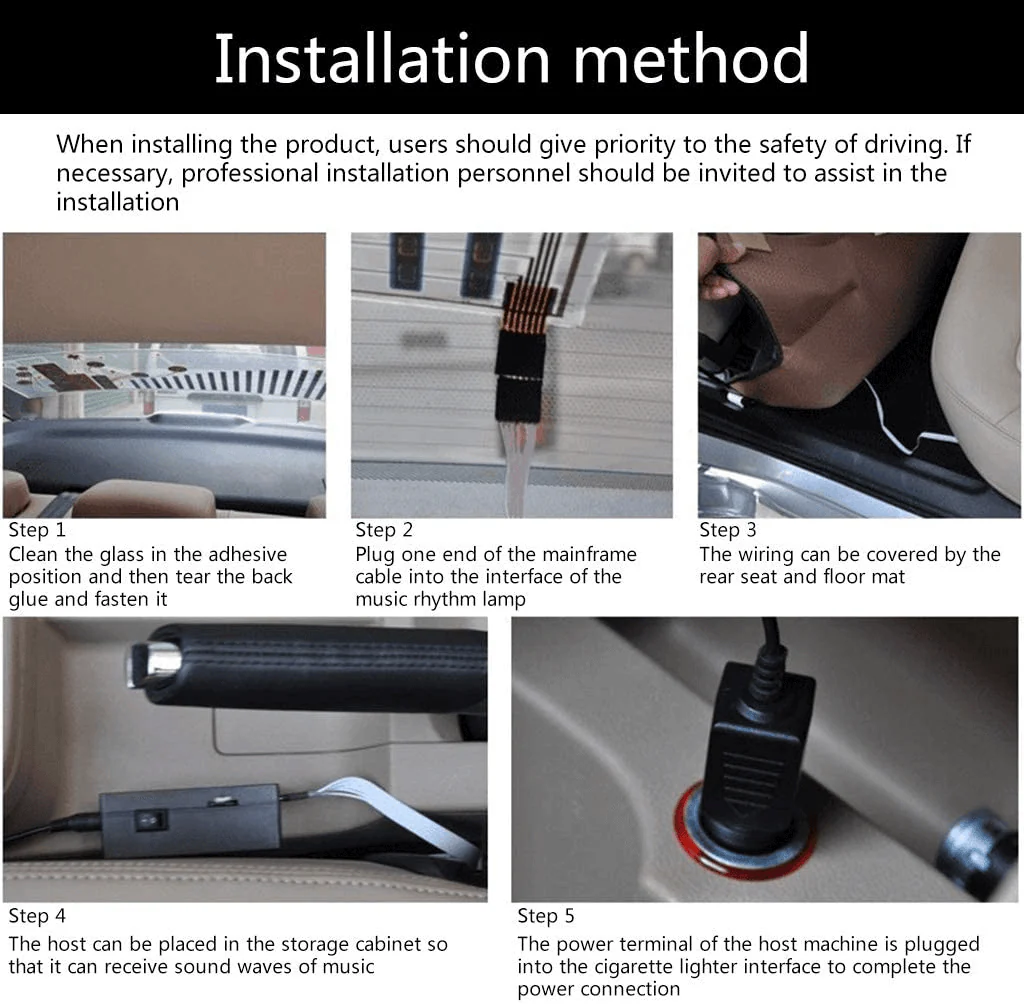 Installation method

When installing the product, users should give priority to the safety of driving. If necessary, professional installation personnel should be invited to assist in the installation

Step 1
Clean the glass in the adhesive position and then tear the back glue and fasten it

Step 2
Plug one end of the mainframe cable into the interface of the music rhythm lamp

Step 3
The wiring can be covered by the rear seat and floor mat

Step 4
The host can be placed in the storage cabinet so that it can receive sound waves of music

Step 5
The power terminal of the host machine is plugged into the cigarette lighter interface to complete the power connection