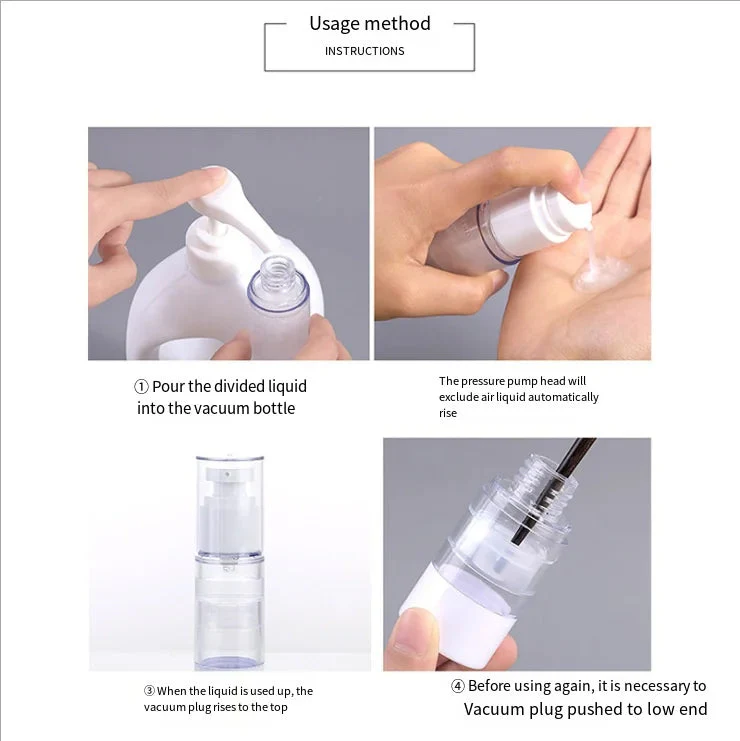 Usage method
INSTRUCTIONS

① Pour the divided liquid into the vacuum bottle

The pressure pump head will exclude air liquid automatically rise

③ When the liquid is used up, the vacuum plug rises to the top

④ Before using again, it is necessary to Vacuum plug pushed to low end