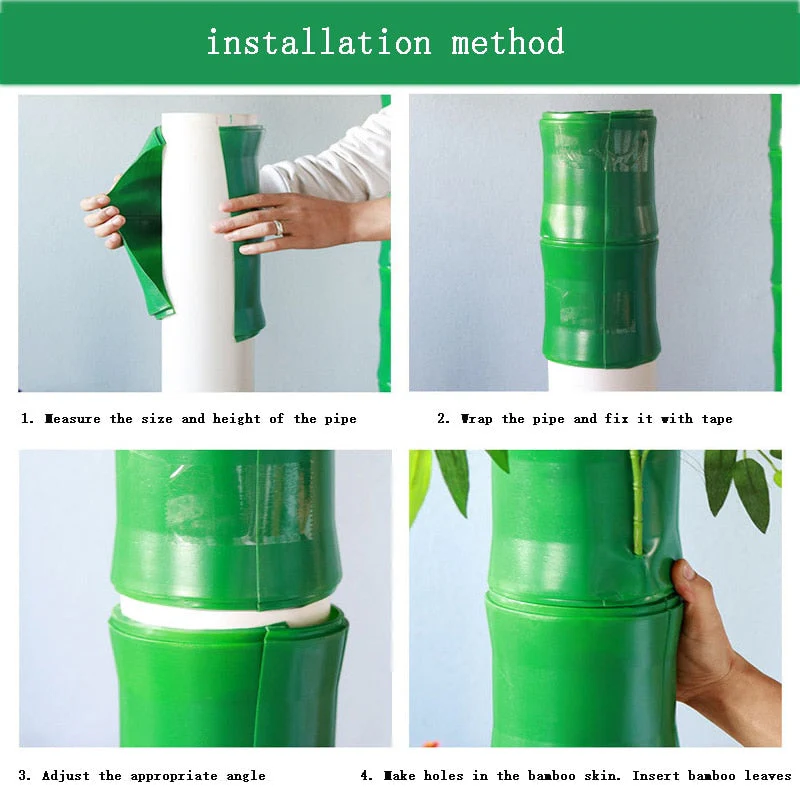 installation method

1. Measure the size and height of the pipe

2. Wrap the pipe and fix it with tape

3. Adjust the appropriate angle

4. Make holes in the bamboo skin. Insert bamboo leaves