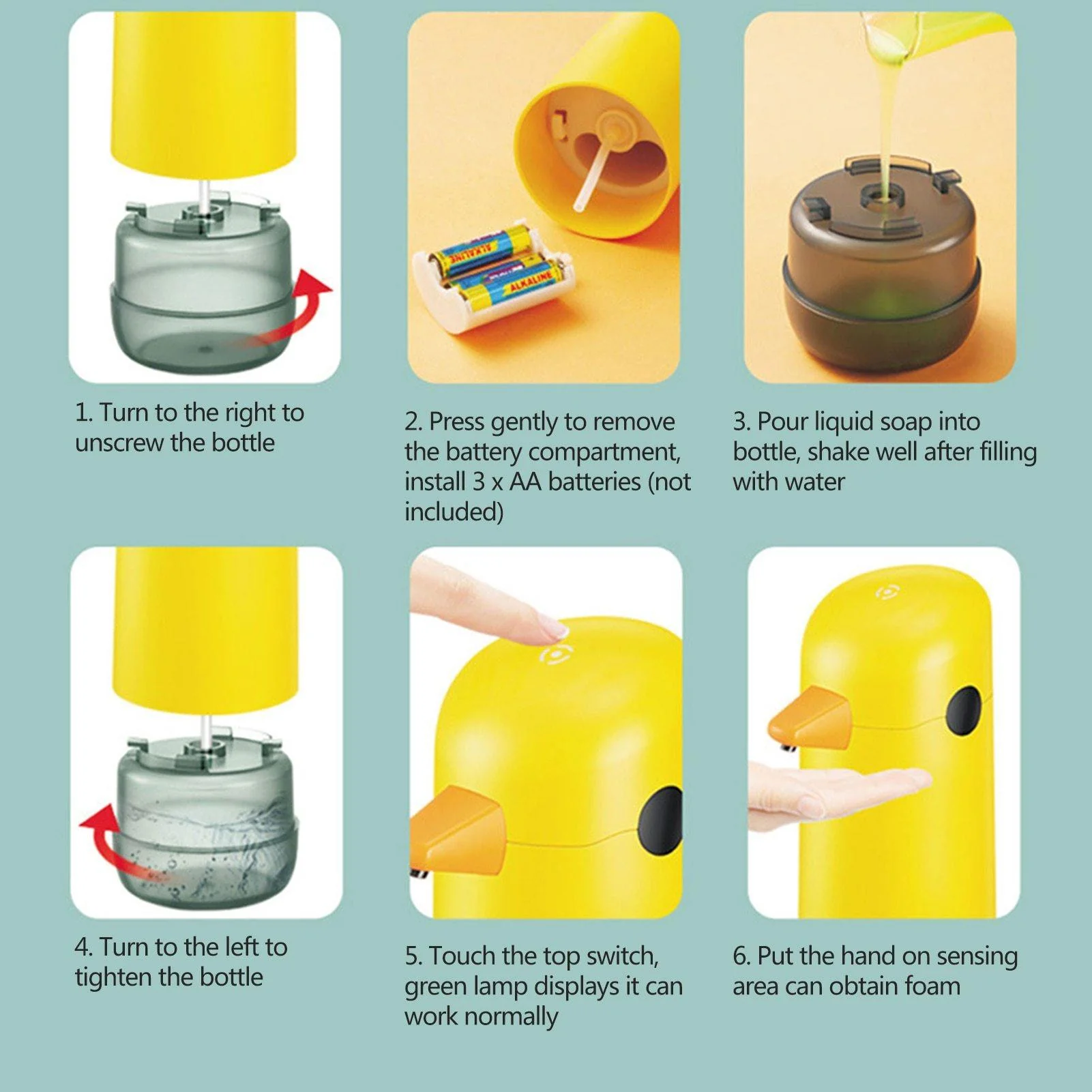 ALKALINE

ALKALINE

1. Turn to the right to unscrew the bottle

2. Press gently to remove the battery compartment, install 3 x AA batteries (not included)

3. Pour liquid soap into bottle, shake well after filling with water

4. Turn to the left to tighten the bottle

5. Touch the top switch, green lamp displays it can work normally

6. Put the hand on sensing area can obtain foam