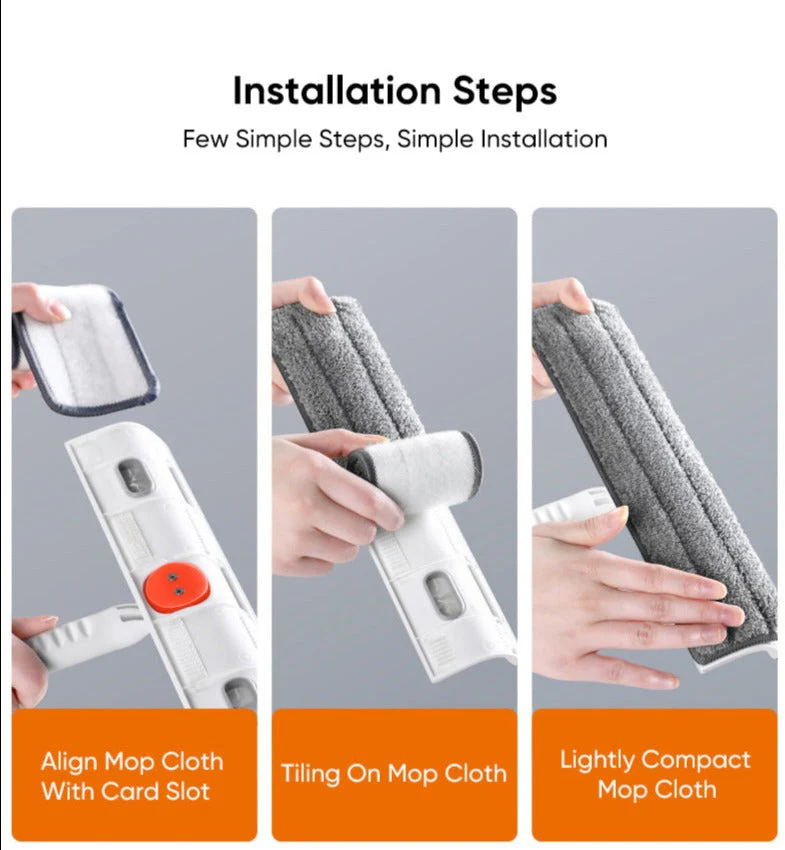 Installation Steps

Few Simple Steps, Simple Installation

Align Mop Cloth With Card Slot

Tiling On Mop Cloth

Lightly Compact Mop Cloth