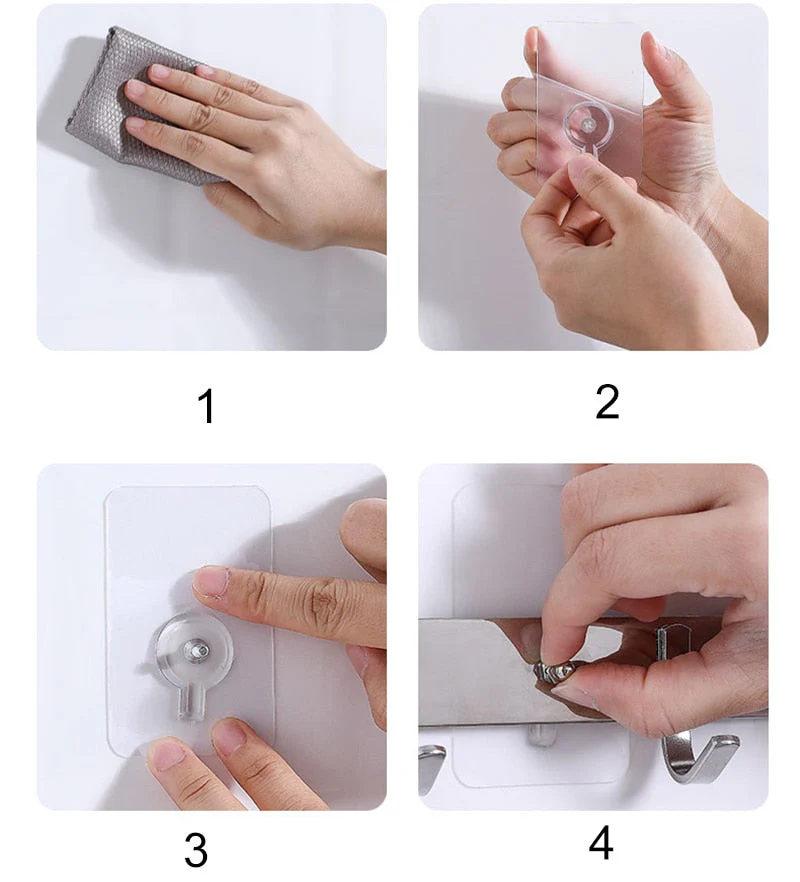 1

2

3

4